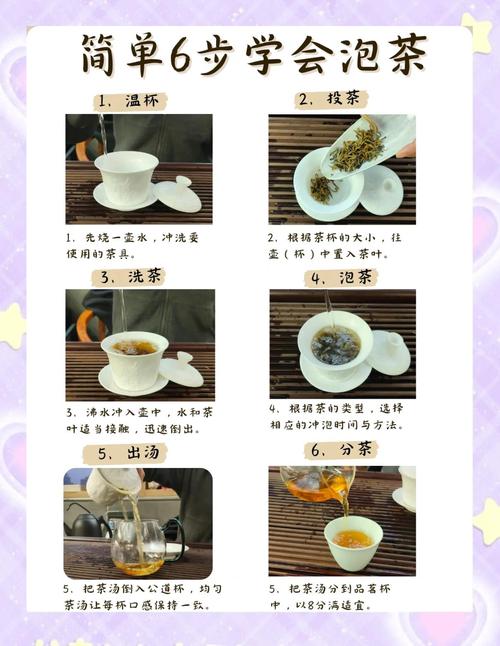 简单6步学会泡茶

1、温杯

1. 先烧一壶水，冲洗要使用的茶具。

2、投茶

2. 根据茶杯的大小，往壶（杯）中置入茶叶。

3、洗茶

3. 沸水冲入壶中，水和茶叶适当接触，迅速倒出。

4、泡茶

4. 根据茶的类型，选择相应的冲泡时间与方法。

5、出汤

5. 把茶汤倒入公道杯，均匀茶汤让每杯口感保持一致。

6、分茶

5. 把茶汤分到品茗杯中，以8分满适宜。